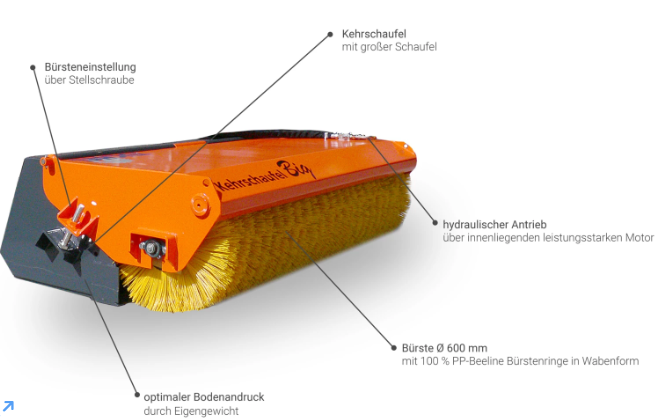 Kehrschaufel
mit großer Schaufel

Bürsteneinstellung
über Stellschraube

Kehrschaufel Big

hydraulischer Antrieb
über innenliegenden leistungsstarken Motor

Bürste Ø 600 mm
mit 100 % PP-Beeline Bürstenringe in Wabenform

optimaler Bodenandruck
durch Eigengewicht